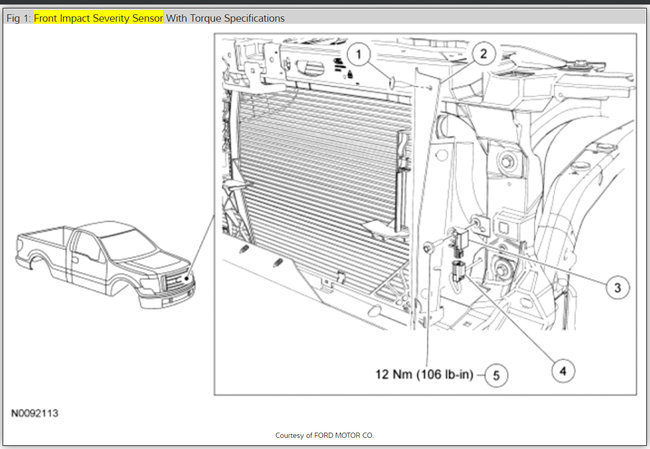 Fig 1: Front Impact Severity Sensor With Torque Specifications

1
2
3
4
12 Nm (106 lb-in) 5

N0092113

Courtesy of FORD MOTOR CO.