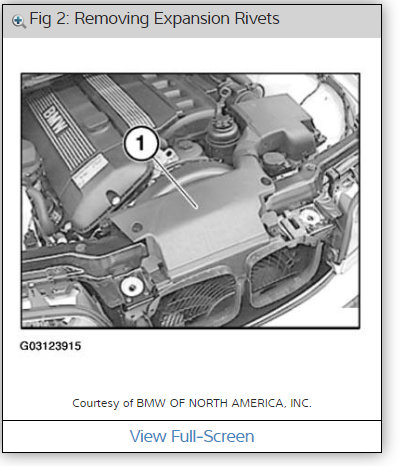 Fig 2: Removing Expansion Rivets

BMW

1

G03123915

Courtesy of BMW OF NORTH AMERICA, INC.

View Full-Screen