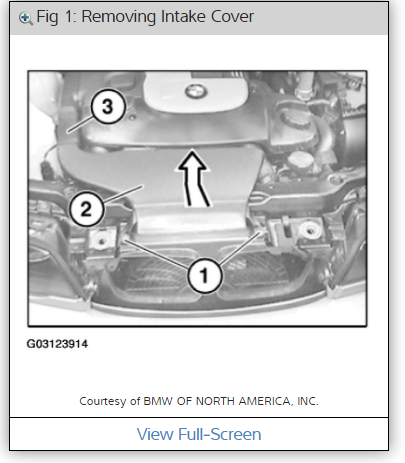 Fig 1: Removing Intake Cover

3

2

1

G03123914

Courtesy of BMW OF NORTH AMERICA, INC.

View Full-Screen