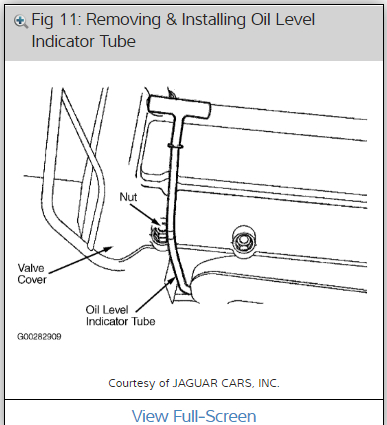 Fig 11: Removing & Installing Oil Level Indicator Tube

Nut

Valve Cover

Oil Level Indicator Tube

G00282909

Courtesy of JAGUAR CARS, INC.

View Full-Screen