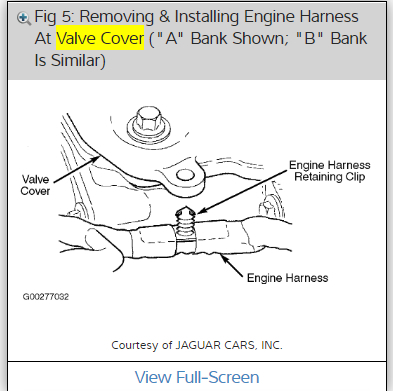 Fig 5: Removing & Installing Engine Harness At Valve Cover ("A" Bank Shown; "B" Bank Is Similar)

Valve Cover

Engine Harness Retaining Clip

Engine Harness

G00277032

Courtesy of JAGUAR CARS, INC.

View Full-Screen