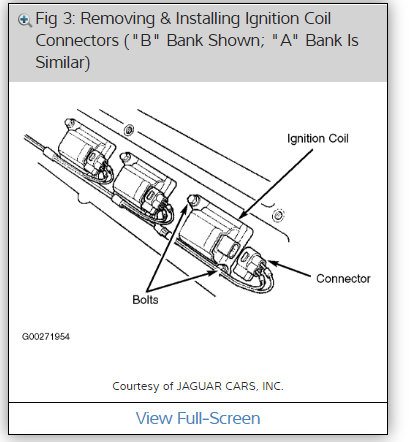 Fig 3: Removing & Installing Ignition Coil Connectors ("B" Bank Shown; "A" Bank Is Similar)

Ignition Coil

Connector

Bolts

G00271954

Courtesy of JAGUAR CARS, INC.

View Full-Screen