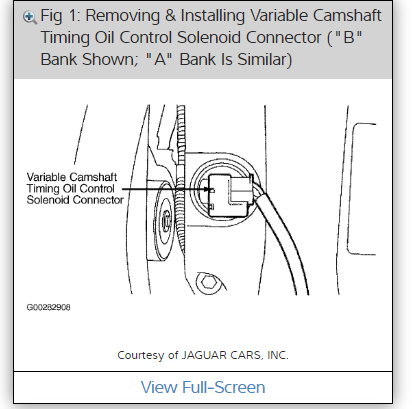 Fig 1: Removing & Installing Variable Camshaft Timing Oil Control Solenoid Connector ("B" Bank Shown; "A" Bank Is Similar)

Variable Camshaft Timing Oil Control Solenoid Connector

G00282908

Courtesy of JAGUAR CARS, INC.

View Full-Screen