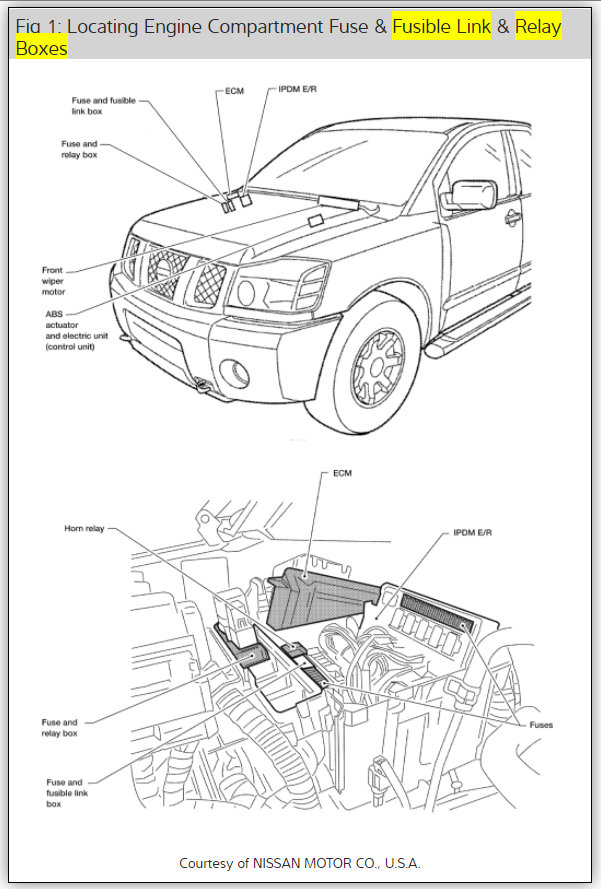 Fig 1: Locating Engine Compartment Fuse & Fusible Link & Relay Boxes

Fuse and fusible link box

ECM

IPDM E/R

Fuse and relay box

Front wiper motor

ABS actuator and electric unit (control unit)

ECM

Horn relay

IPDM E/R

Fuse and relay box

Fuses

Fuse and fusible link box

Courtesy of NISSAN MOTOR CO., U.S.A.