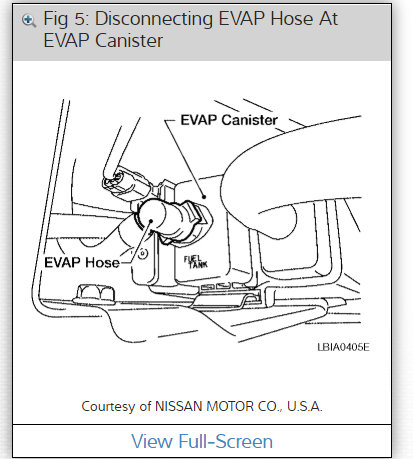 Fig 5: Disconnecting EVAP Hose At EVAP Canister

EVAP Canister

EVAP Hose

FUEL TANK

LBIA0405E

Courtesy of NISSAN MOTOR CO., U.S.A.

View Full-Screen