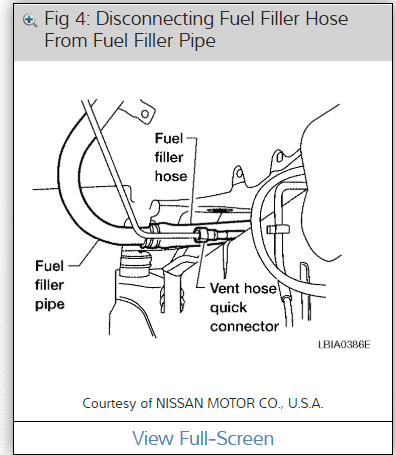 Fig 4: Disconnecting Fuel Filler Hose From Fuel Filler Pipe

Fuel filler hose

Fuel filler pipe

Vent hose quick connector

LBIA0386E

Courtesy of NISSAN MOTOR CO., U.S.A.

View Full-Screen