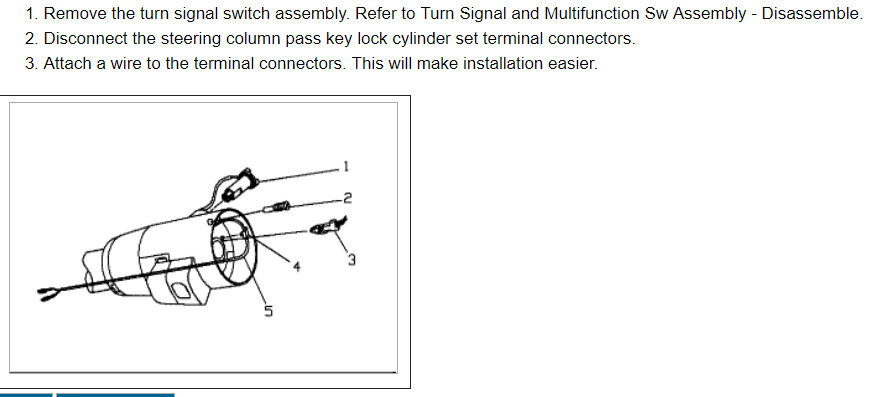 1. Remove the turn signal switch assembly. Refer to Turn Signal and Multifunction Sw Assembly - Disassemble.
2. Disconnect the steering column pass key lock cylinder set terminal connectors.
3. Attach a wire to the terminal connectors. This will make installation easier.

1
2
3
4
5