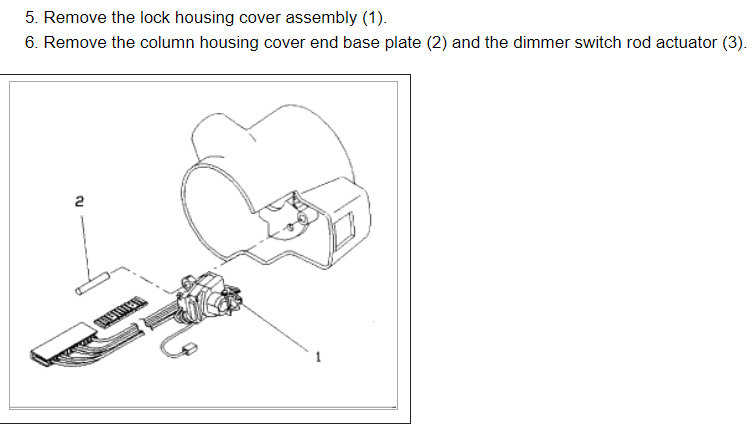 5. Remove the lock housing cover assembly (1).

6. Remove the column housing cover end base plate (2) and the dimmer switch rod actuator (3).

2

1