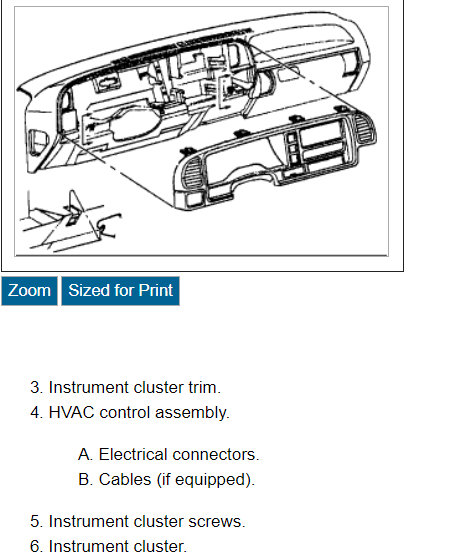 Zoom Sized for Print

3. Instrument cluster trim.
4. HVAC control assembly.

A. Electrical connectors.
B. Cables (if equipped).

5. Instrument cluster screws.
6. Instrument cluster.