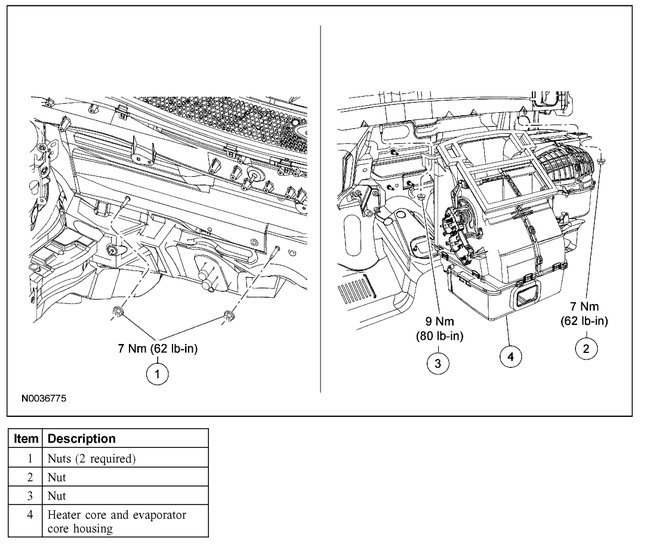 7 Nm (62 lb-in)

1

N0036775

9 Nm
(80 lb-in)

3

4

7 Nm
(62 lb-in)

2

| Item | Description |
|---|---|
| 1 | Nuts (2 required) |
| 2 | Nut |
| 3 | Nut |
| 4 | Heater core and evaporator core housing |