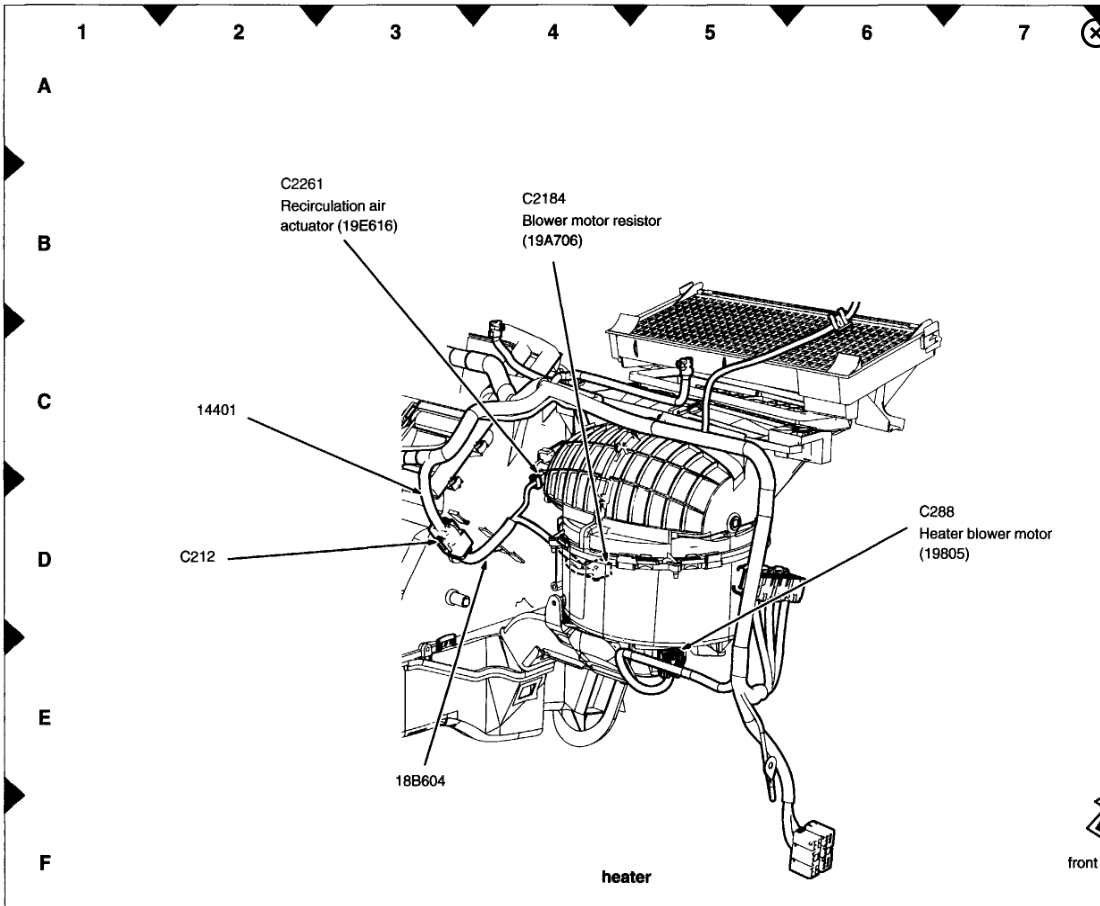 1 2 3 4 5 6 7

A

B

C

D

E

F

C2261
Recirculation air actuator (19E616)

C2184
Blower motor resistor (19A706)

14401

C212

C288
Heater blower motor (19805)

18B604

heater

front