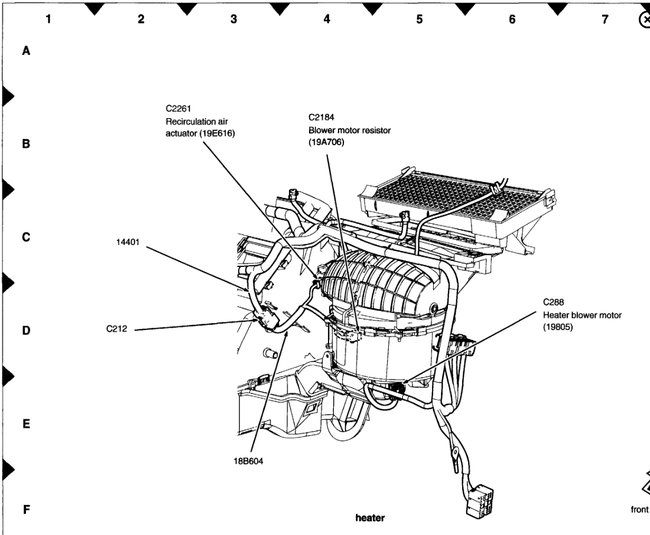 1
2
3
4
5
6
7

A
B
C
D
E
F

C2261
Recirculation air actuator (19E616)

C2184
Blower motor resistor (19A706)

14401

C212

C288
Heater blower motor (19805)

18B604

heater

front