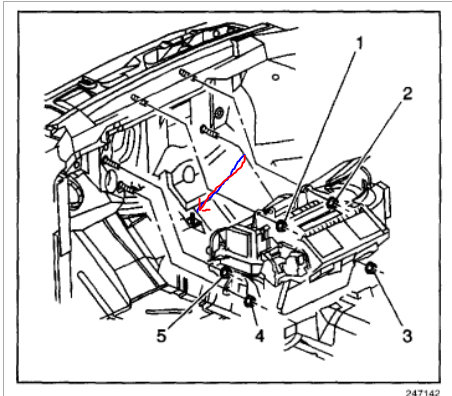 1
2
5
4
3
247142