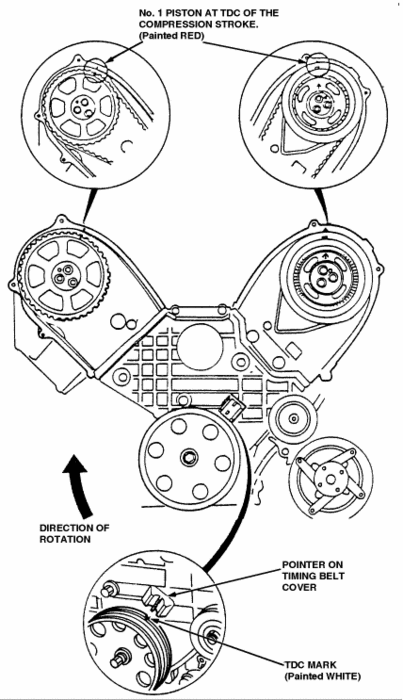 No. 1 PISTON AT TDC OF THE COMPRESSION STROKE. (Painted RED)

DIRECTION OF ROTATION

POINTER ON TIMING BELT COVER

TDC MARK (Painted WHITE)