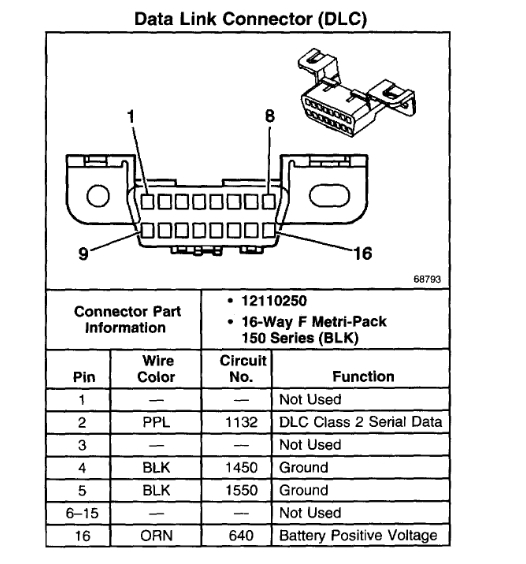 Data Link Connector (DLC)

1

8

9

16

68793

Connector Part Information

• 12110250
• 16-Way F Metri-Pack 150 Series (BLK)

| Pin | Wire Color | Circuit No. | Function |
|---|---|---|---|
| 1 | — | — | Not Used |
| 2 | PPL | 1132 | DLC Class 2 Serial Data |
| 3 | — | — | Not Used |
| 4 | BLK | 1450 | Ground |
| 5 | BLK | 1550 | Ground |
| 6–15 | — | — | Not Used |
| 16 | ORN | 640 | Battery Positive Voltage |