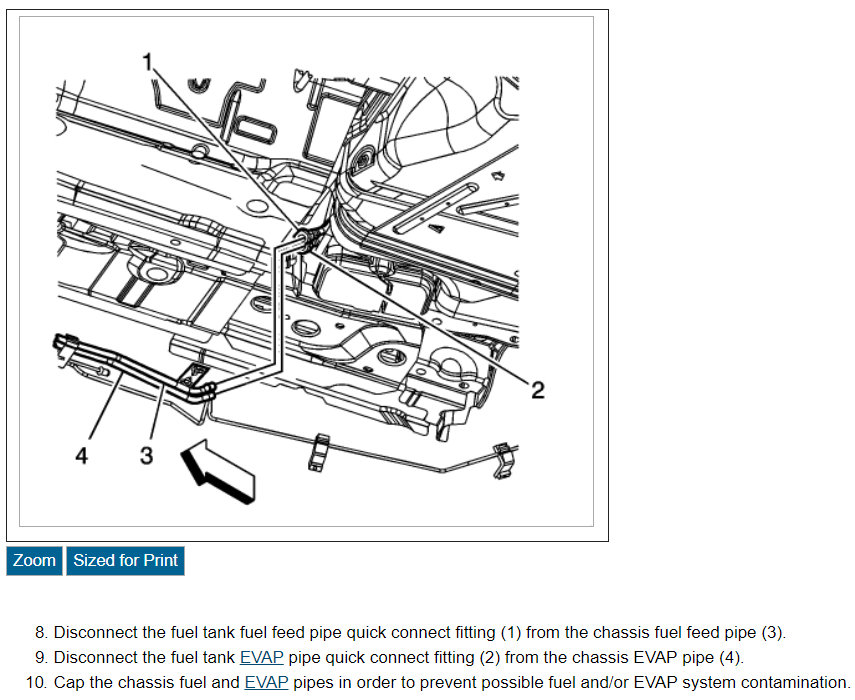 1

2

4 3

Zoom Sized for Print

8. Disconnect the fuel tank fuel feed pipe quick connect fitting (1) from the chassis fuel feed pipe (3).
9. Disconnect the fuel tank EVAP pipe quick connect fitting (2) from the chassis EVAP pipe (4).
10. Cap the chassis fuel and EVAP pipes in order to prevent possible fuel and/or EVAP system contamination.