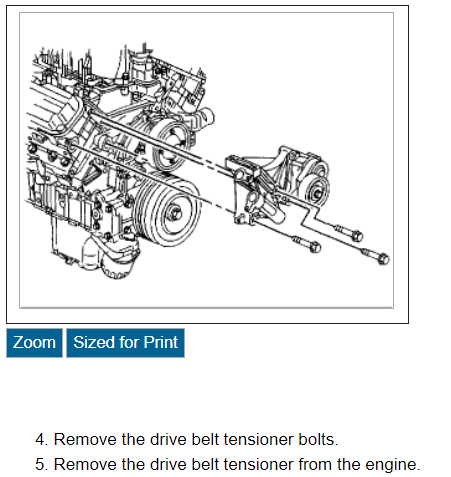 Zoom Sized for Print

4. Remove the drive belt tensioner bolts.
5. Remove the drive belt tensioner from the engine.