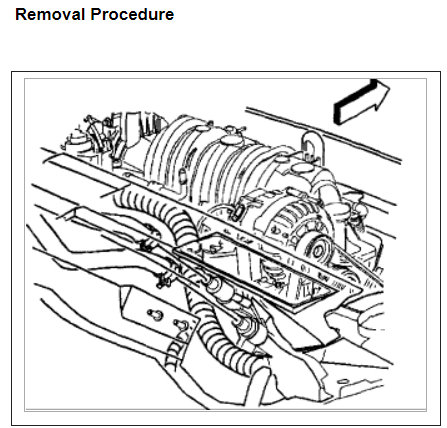 Removal Procedure