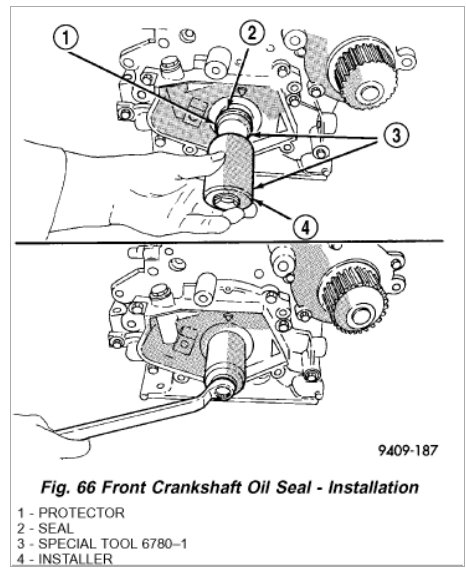 1
2
3
4

9409-187

Fig. 66 Front Crankshaft Oil Seal - Installation

1 - PROTECTOR
2 - SEAL
3 - SPECIAL TOOL 6780–1
4 - INSTALLER