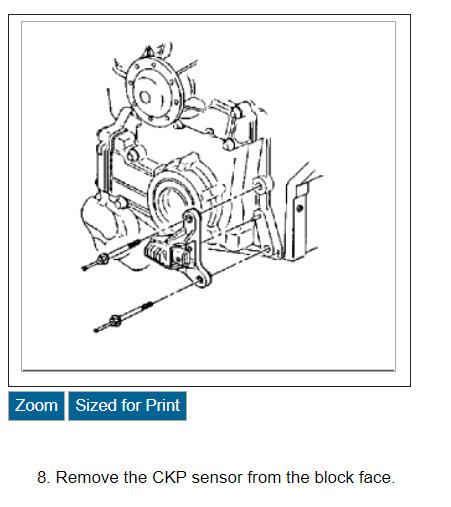 Zoom
Sized for Print

8. Remove the CKP sensor from the block face.