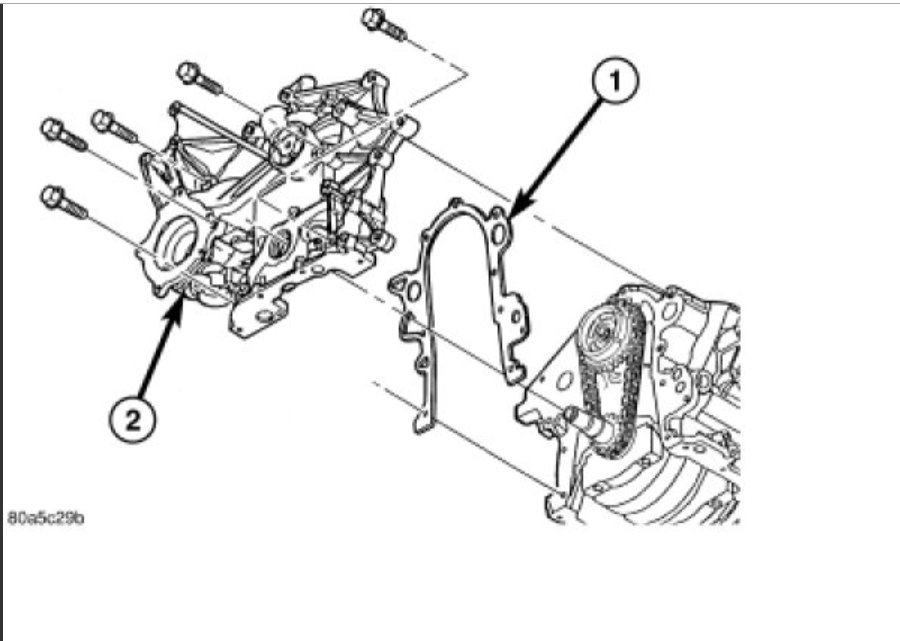 1

2

80a5c29b