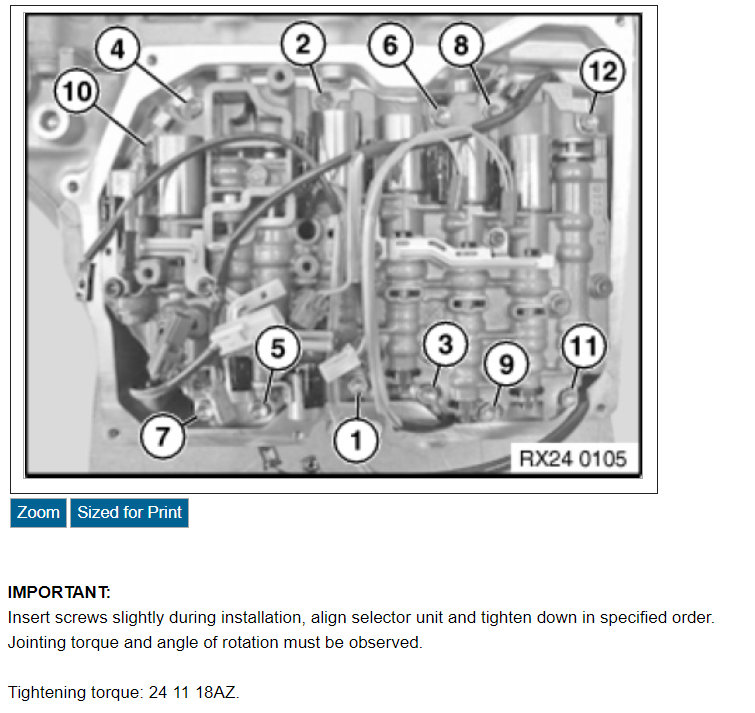 4
2
6
8
12
10
5
3
9
11
7
1
RX24 0105

Zoom
Sized for Print

IMPORTANT:
Insert screws slightly during installation, align selector unit and tighten down in specified order. Jointing torque and angle of rotation must be observed.

Tightening torque: 24 11 18AZ.