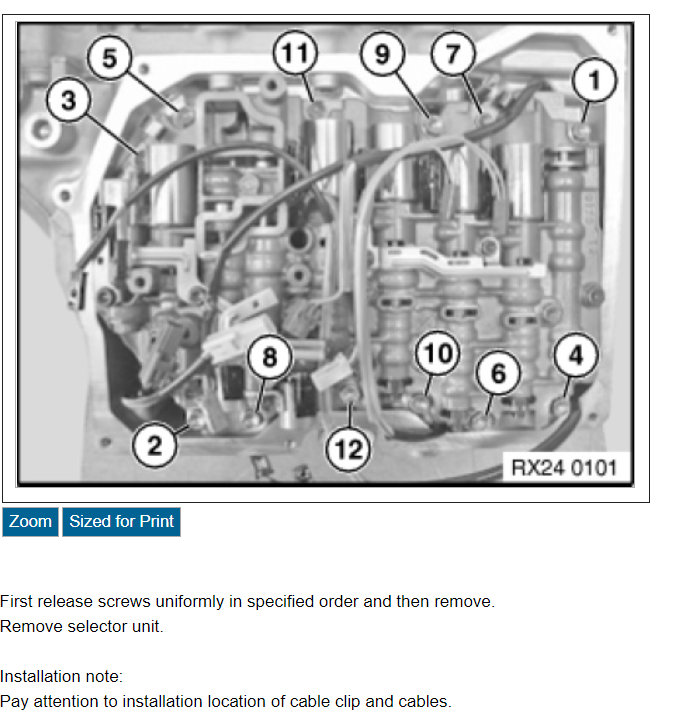 5
11
9
7
1
3
8
10
6
4
2
12
RX24 0101

Zoom
Sized for Print

First release screws uniformly in specified order and then remove.
Remove selector unit.

Installation note:
Pay attention to installation location of cable clip and cables.