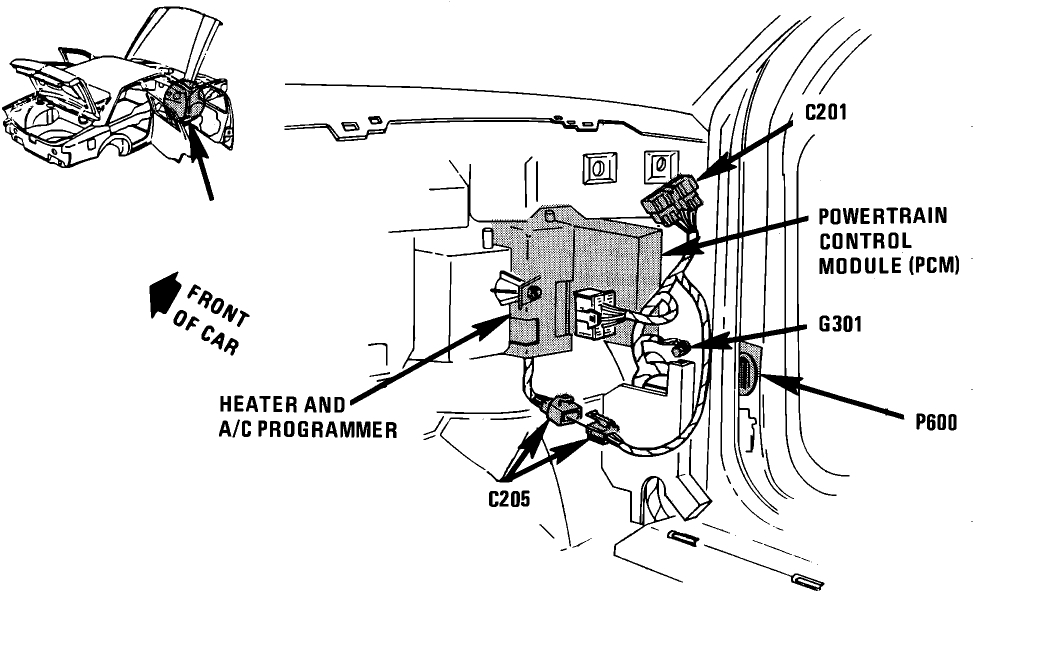 C201

POWERTRAIN CONTROL MODULE (PCM)

FRONT OF CAR

G301

HEATER AND A/C PROGRAMMER

P600

C205