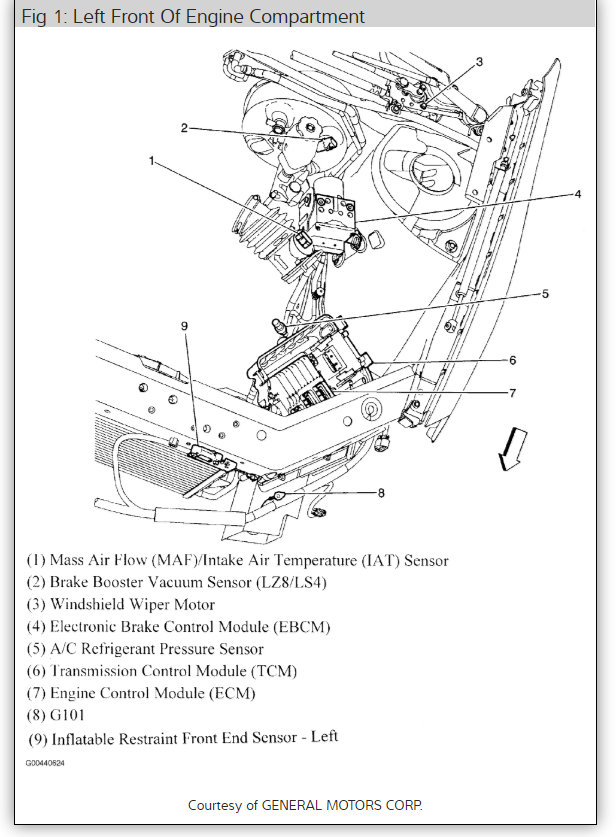 Fig 1: Left Front Of Engine Compartment

3
2
1
4
5
9
6
7
8

(1) Mass Air Flow (MAF)/Intake Air Temperature (IAT) Sensor
(2) Brake Booster Vacuum Sensor (LZ8/LS4)
(3) Windshield Wiper Motor
(4) Electronic Brake Control Module (EBCM)
(5) A/C Refrigerant Pressure Sensor
(6) Transmission Control Module (TCM)
(7) Engine Control Module (ECM)
(8) G101
(9) Inflatable Restraint Front End Sensor - Left

G00440624

Courtesy of GENERAL MOTORS CORP.