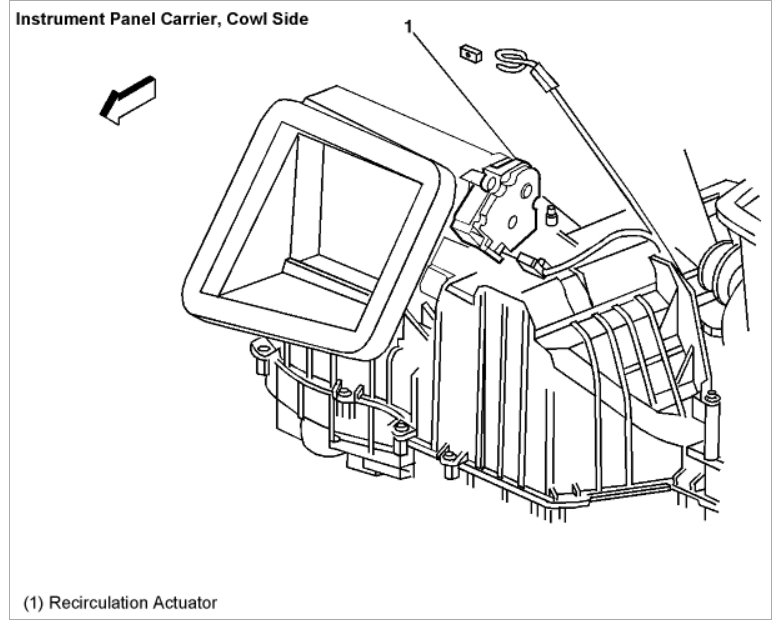 Instrument Panel Carrier, Cowl Side

1

(1) Recirculation Actuator