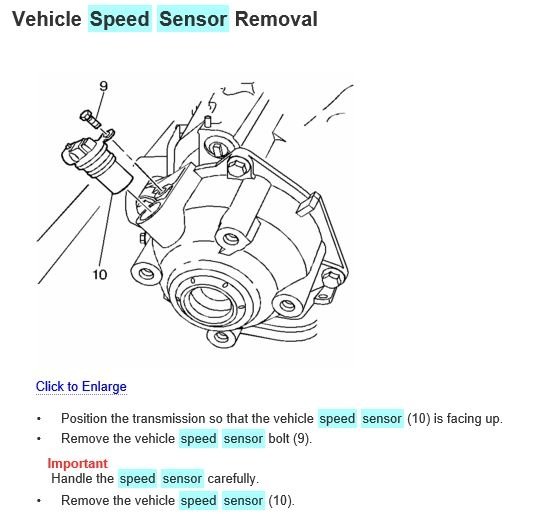 Vehicle Speed Sensor Removal

9

10

Click to Enlarge

• Position the transmission so that the vehicle speed sensor (10) is facing up.
• Remove the vehicle speed sensor bolt (9).

Important
Handle the speed sensor carefully.

• Remove the vehicle speed sensor (10).