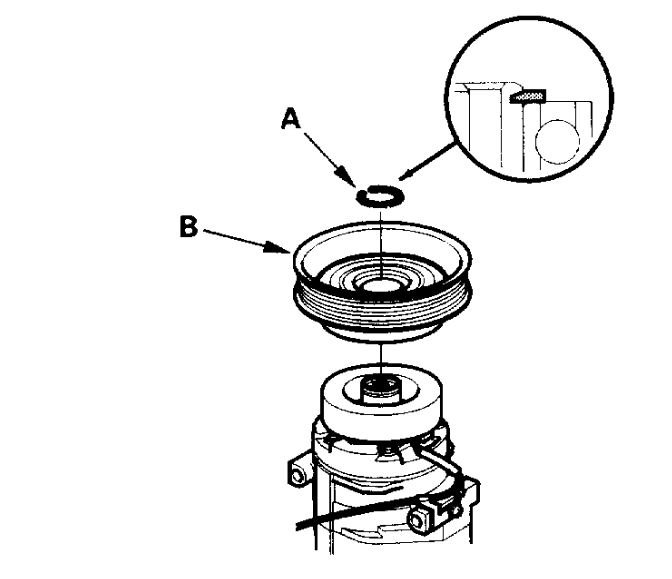 A

B