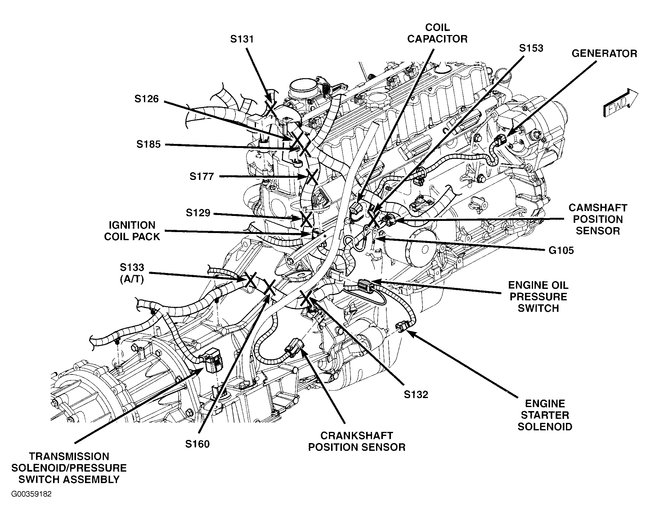 S131

COIL CAPACITOR

S153

GENERATOR

FWD

S126

S185

S177

S129

IGNITION COIL PACK

CAMSHAFT POSITION SENSOR

G105

S133 (A/T)

ENGINE OIL PRESSURE SWITCH

S132

ENGINE STARTER SOLENOID

S160

CRANKSHAFT POSITION SENSOR

TRANSMISSION SOLENOID/PRESSURE SWITCH ASSEMBLY

G00359182