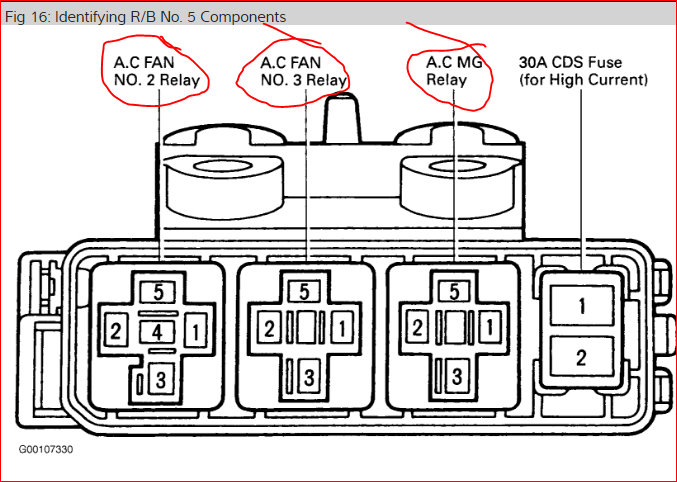 Fig 16: Identifying R/B No. 5 Components

A.C FAN NO. 2 Relay

A.C FAN NO. 3 Relay

A.C MG Relay

30A CDS Fuse (for High Current)

5
2
4
1
3

5
2
1
3

5
2
1
3

1
2

G00107330