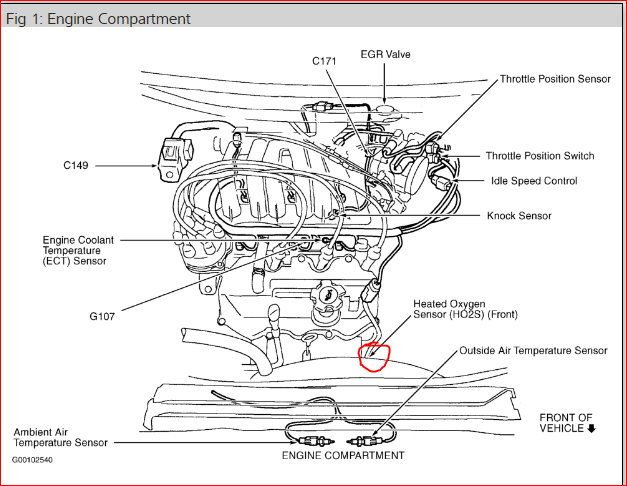 Fig 1: Engine Compartment

C171

EGR Valve

Throttle Position Sensor

C149

Throttle Position Switch

Idle Speed Control

Knock Sensor

Engine Coolant Temperature (ECT) Sensor

G107

Heated Oxygen Sensor (HO2S) (Front)

Outside Air Temperature Sensor

FRONT OF VEHICLE

Ambient Air Temperature Sensor

ENGINE COMPARTMENT

G00102540