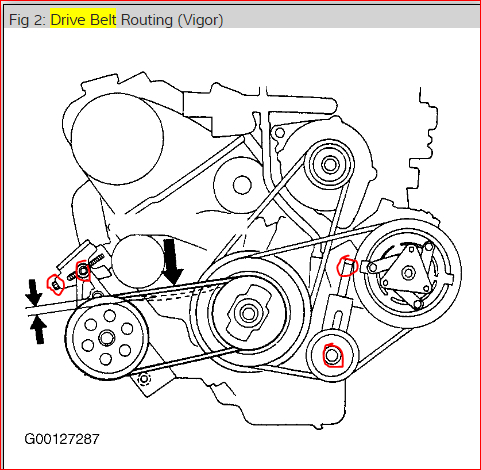 Fig 2: Drive Belt Routing (Vigor)

G00127287