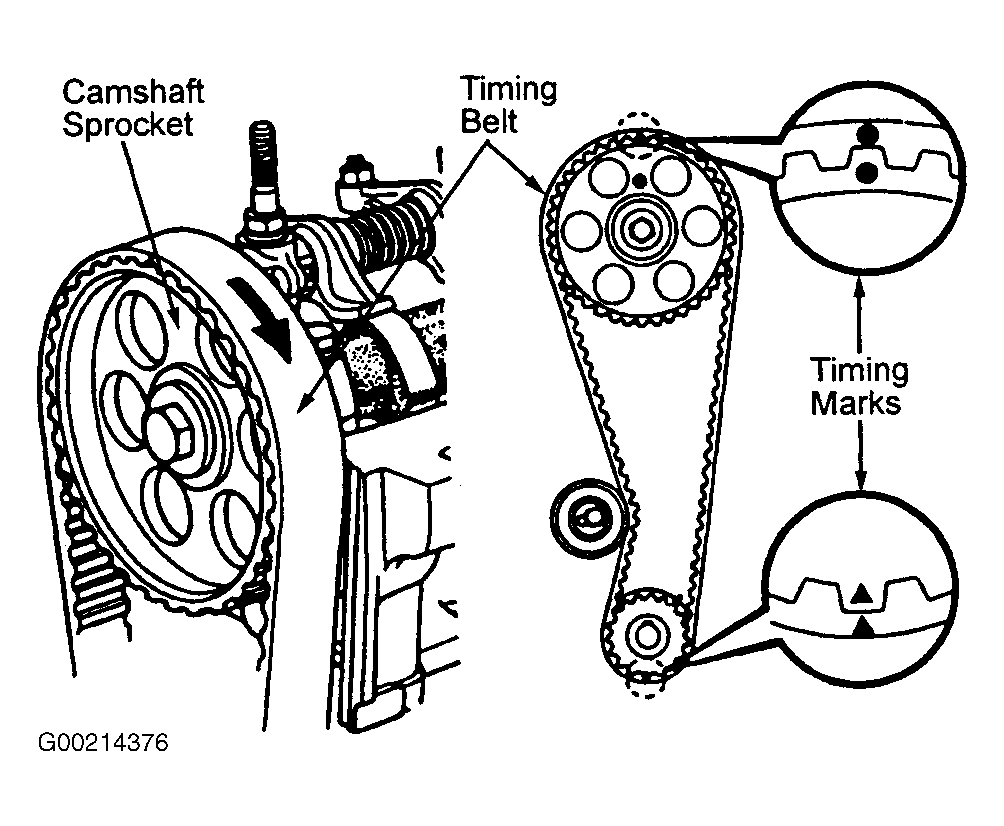 Camshaft Sprocket

Timing Belt

Timing Marks

G00214376