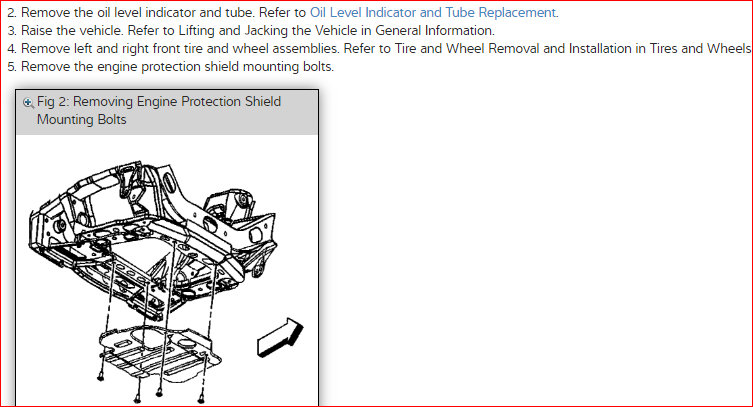 2. Remove the oil level indicator and tube. Refer to Oil Level Indicator and Tube Replacement.
3. Raise the vehicle. Refer to Lifting and Jacking the Vehicle in General Information.
4. Remove left and right front tire and wheel assemblies. Refer to Tire and Wheel Removal and Installation in Tires and Wheels
5. Remove the engine protection shield mounting bolts.

Fig 2: Removing Engine Protection Shield Mounting Bolts