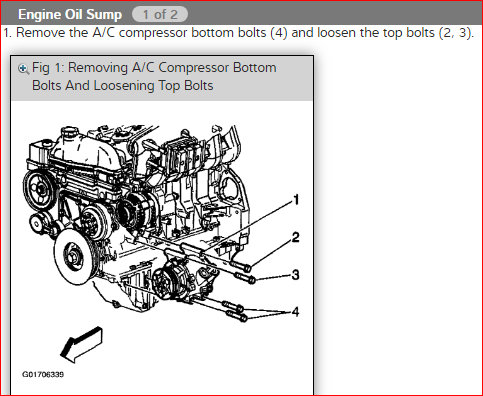 Engine Oil Sump 1 of 2

1. Remove the A/C compressor bottom bolts (4) and loosen the top bolts (2, 3).

Fig 1: Removing A/C Compressor Bottom Bolts And Loosening Top Bolts

1
2
3
4

G01706339