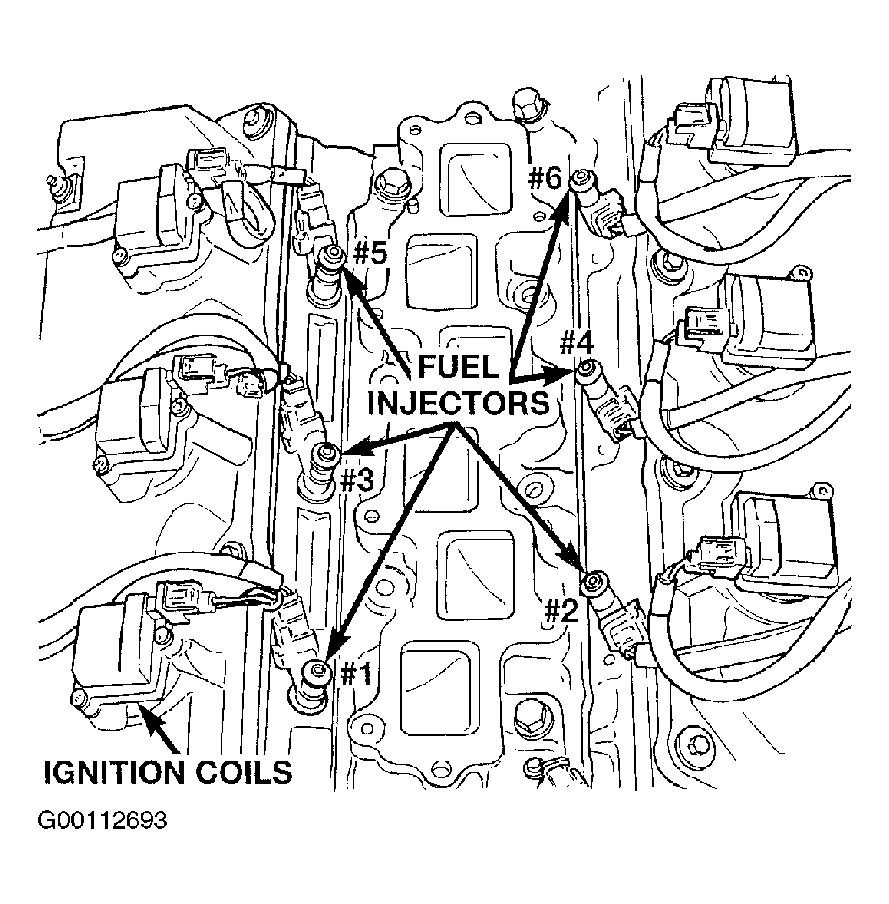 #6
#5
#4
FUEL INJECTORS
#3
#2
#1
IGNITION COILS
G00112693