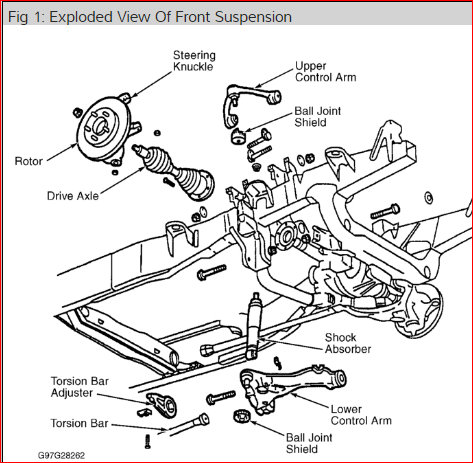 Fig 1: Exploded View Of Front Suspension

Steering Knuckle

Upper Control Arm

Ball Joint Shield

Rotor

Drive Axle

Shock Absorber

Torsion Bar Adjuster

Lower Control Arm

Torsion Bar

Ball Joint Shield

G97G28262