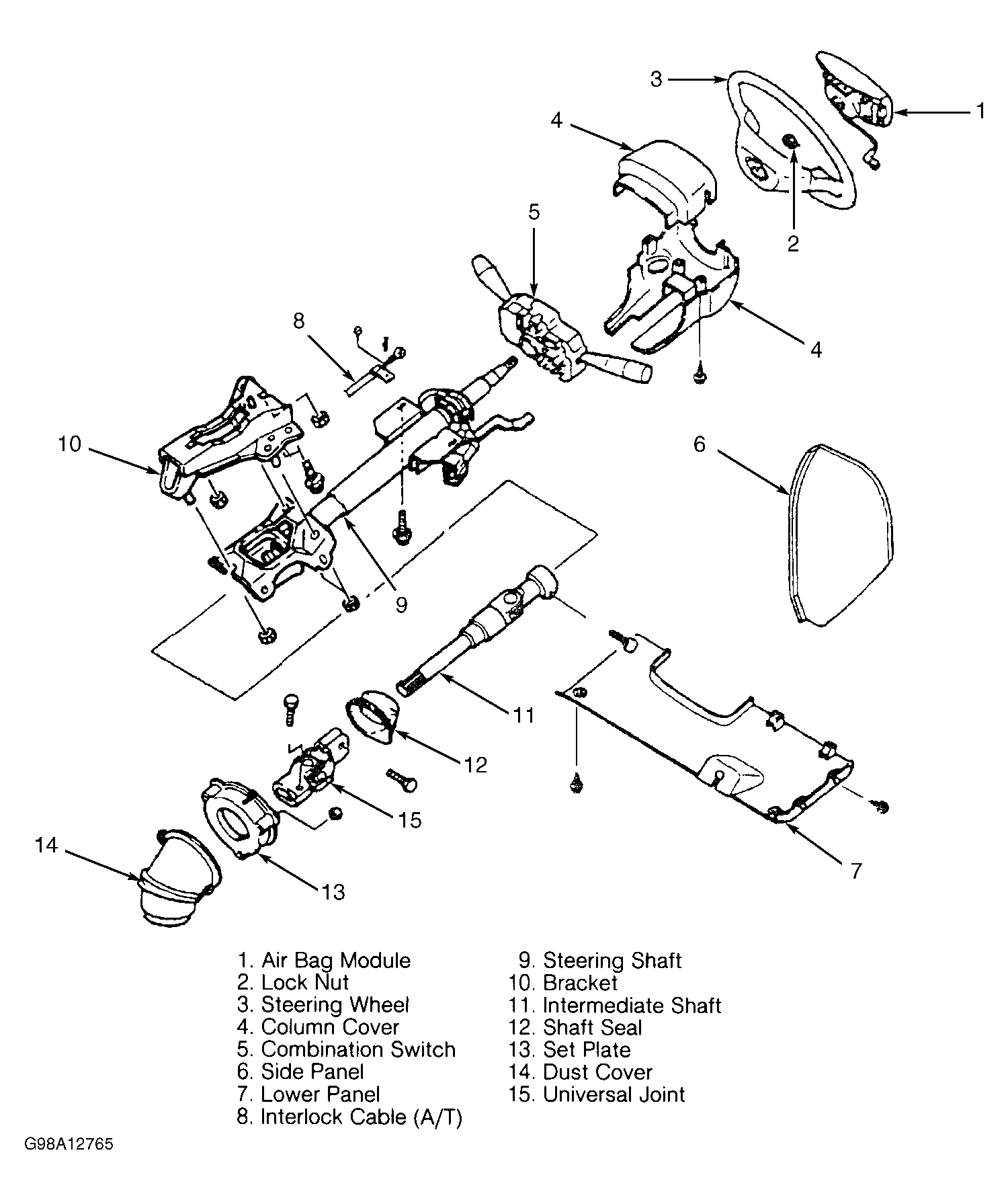 3
1
4
2
5
4
8
10
6
9
11
12
15
14
13
7

1. Air Bag Module
2. Lock Nut
3. Steering Wheel
4. Column Cover
5. Combination Switch
6. Side Panel
7. Lower Panel
8. Interlock Cable (A/T)

9. Steering Shaft
10. Bracket
11. Intermediate Shaft
12. Shaft Seal
13. Set Plate
14. Dust Cover
15. Universal Joint

G98A12765