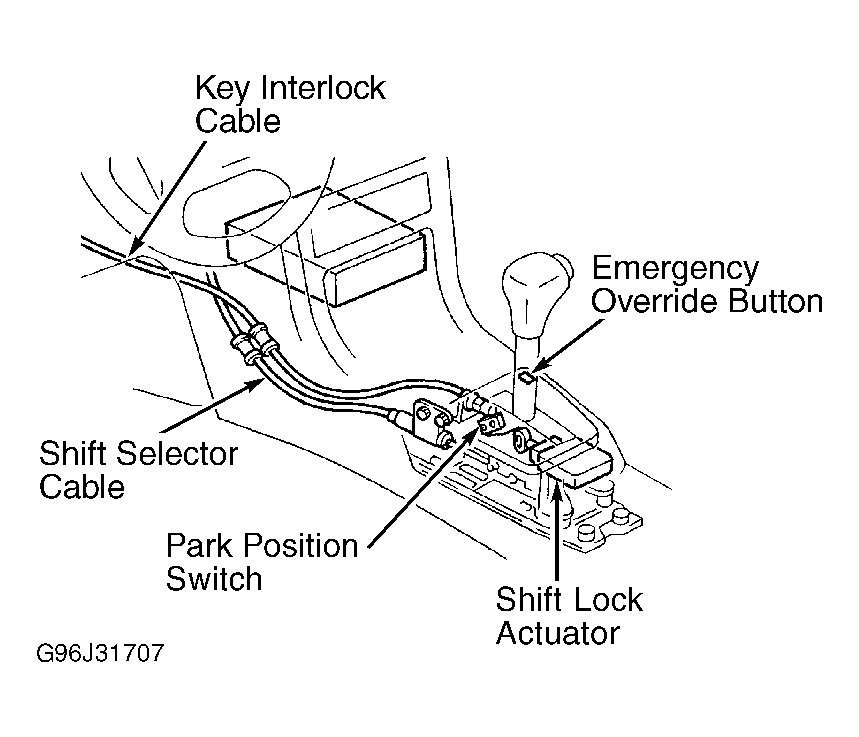 Key Interlock Cable

Emergency Override Button

Shift Selector Cable

Park Position Switch

Shift Lock Actuator

G96J31707