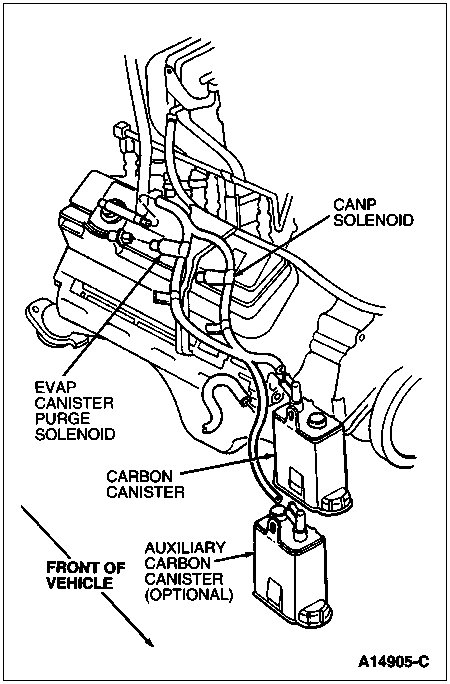 CANP SOLENOID

EVAP CANISTER PURGE SOLENOID

CARBON CANISTER

AUXILIARY CARBON CANISTER (OPTIONAL)

FRONT OF VEHICLE

A14905-C