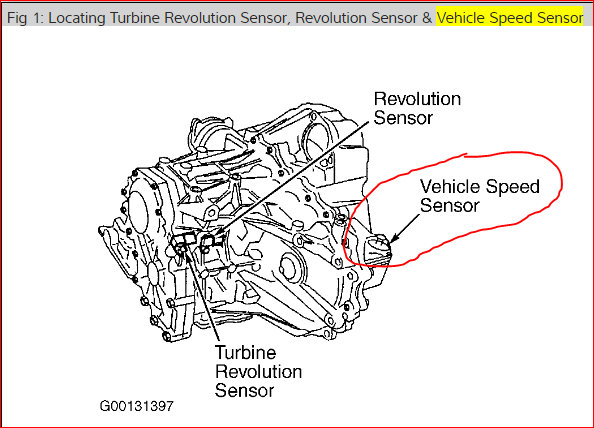 Fig 1: Locating Turbine Revolution Sensor, Revolution Sensor & Vehicle Speed Sensor

Revolution Sensor

Vehicle Speed Sensor

Turbine Revolution Sensor

G00131397