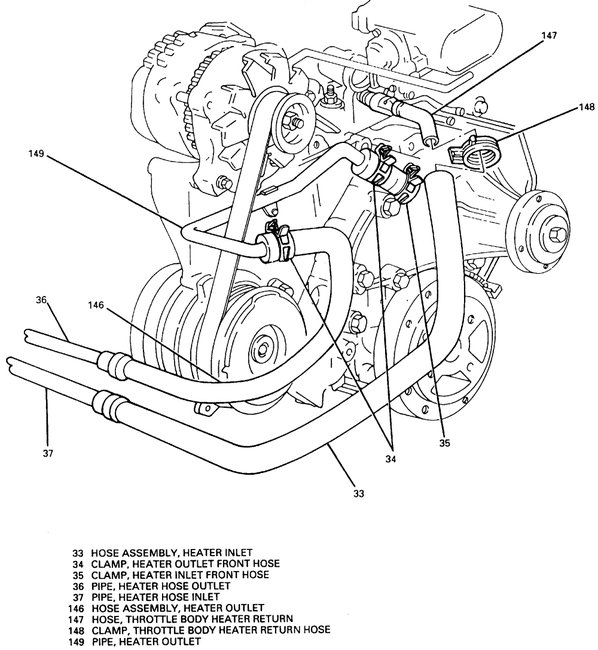 147
148
149
36
146
37
34
35
33

33 HOSE ASSEMBLY, HEATER INLET
34 CLAMP, HEATER OUTLET FRONT HOSE
35 CLAMP, HEATER INLET FRONT HOSE
36 PIPE, HEATER HOSE OUTLET
37 PIPE, HEATER HOSE INLET
146 HOSE ASSEMBLY, HEATER OUTLET
147 HOSE, THROTTLE BODY HEATER RETURN
148 CLAMP, THROTTLE BODY HEATER RETURN HOSE
149 PIPE, HEATER OUTLET