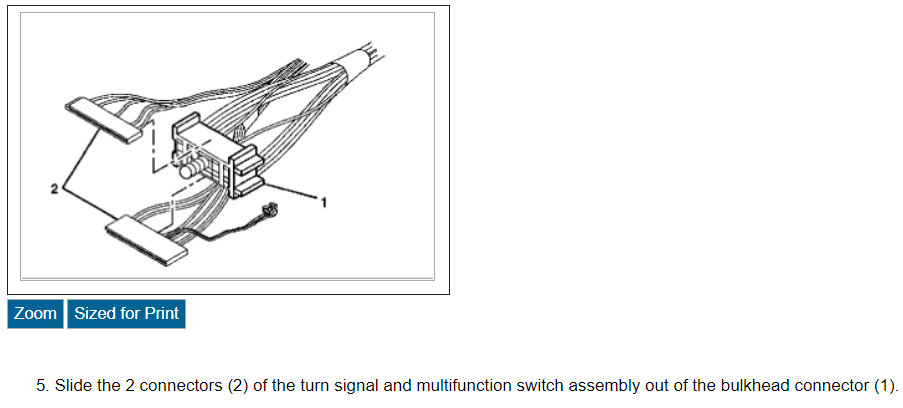 2
1

Zoom Sized for Print

5. Slide the 2 connectors (2) of the turn signal and multifunction switch assembly out of the bulkhead connector (1).