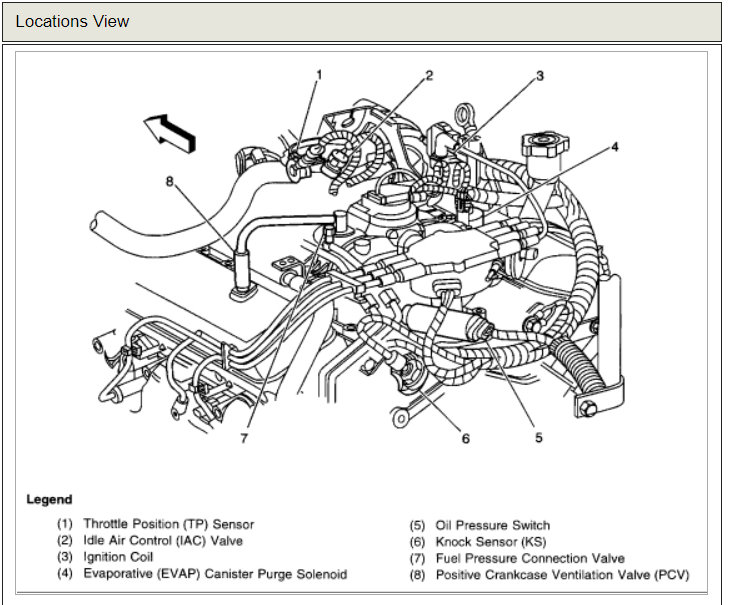 Locations View

1
2
3
4
8
7
6
5

Legend

(1) Throttle Position (TP) Sensor
(2) Idle Air Control (IAC) Valve
(3) Ignition Coil
(4) Evaporative (EVAP) Canister Purge Solenoid

(5) Oil Pressure Switch
(6) Knock Sensor (KS)
(7) Fuel Pressure Connection Valve
(8) Positive Crankcase Ventilation Valve (PCV)