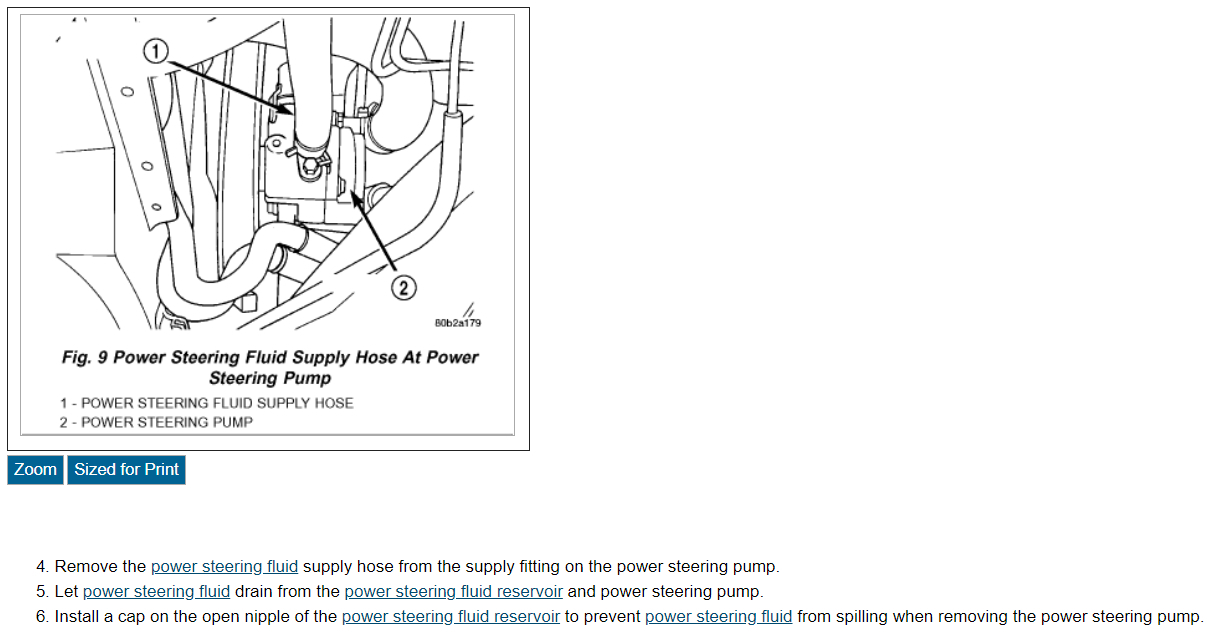 1

2

80b2a179

Fig. 9 Power Steering Fluid Supply Hose At Power Steering Pump

1 - POWER STEERING FLUID SUPPLY HOSE
2 - POWER STEERING PUMP

Zoom Sized for Print

4. Remove the power steering fluid supply hose from the supply fitting on the power steering pump.
5. Let power steering fluid drain from the power steering fluid reservoir and power steering pump.
6. Install a cap on the open nipple of the power steering fluid reservoir to prevent power steering fluid from spilling when removing the power steering pump.