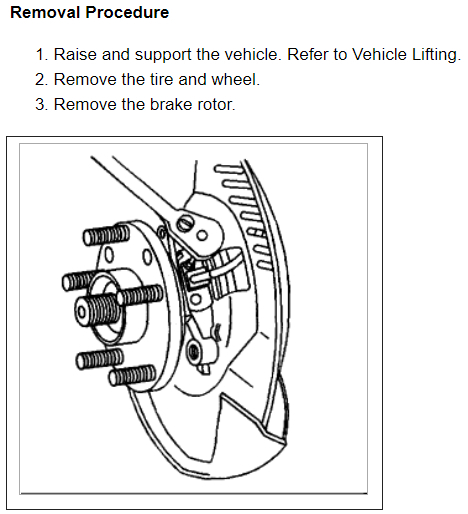 Removal Procedure

1. Raise and support the vehicle. Refer to Vehicle Lifting.
2. Remove the tire and wheel.
3. Remove the brake rotor.